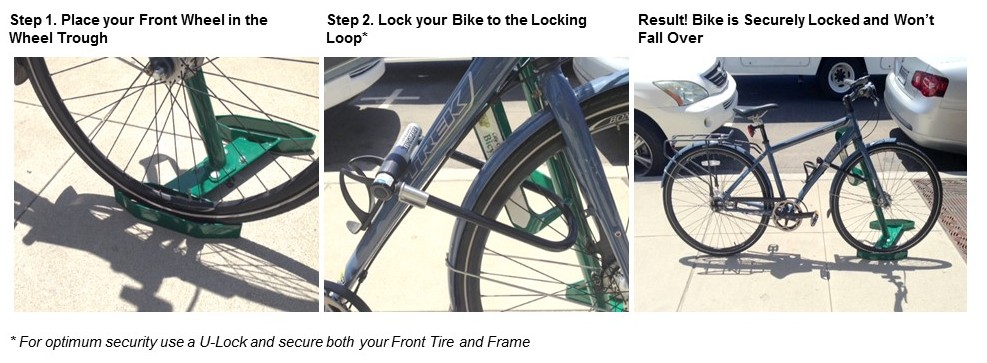 Step 1. Place your Front Wheel in the Wheel Trough

Step 2. Lock your Bike to the Locking Loop*

Result! Bike is Securely Locked and Won't Fall Over

TREK

* For optimum security use a U-Lock and secure both your Front Tire and Frame